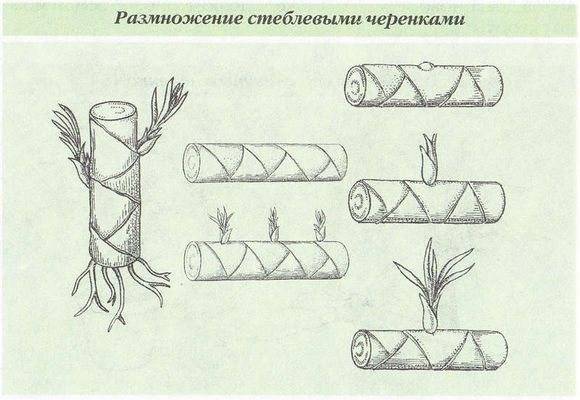 Размножение стеблевыми черенками