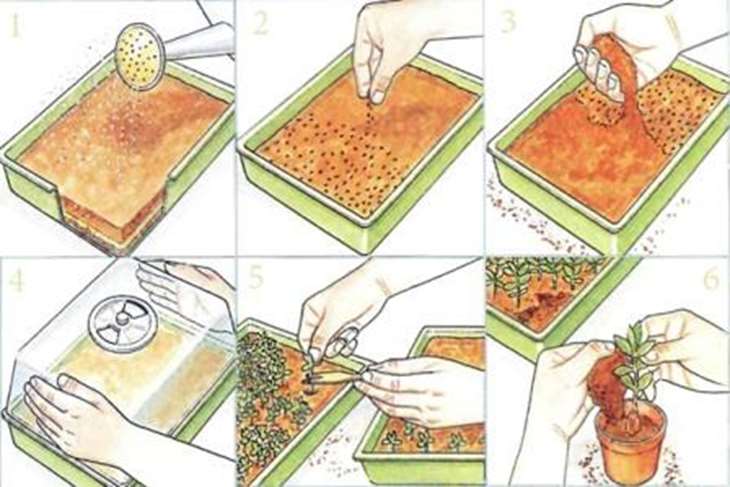 1

2

3

4

5

6